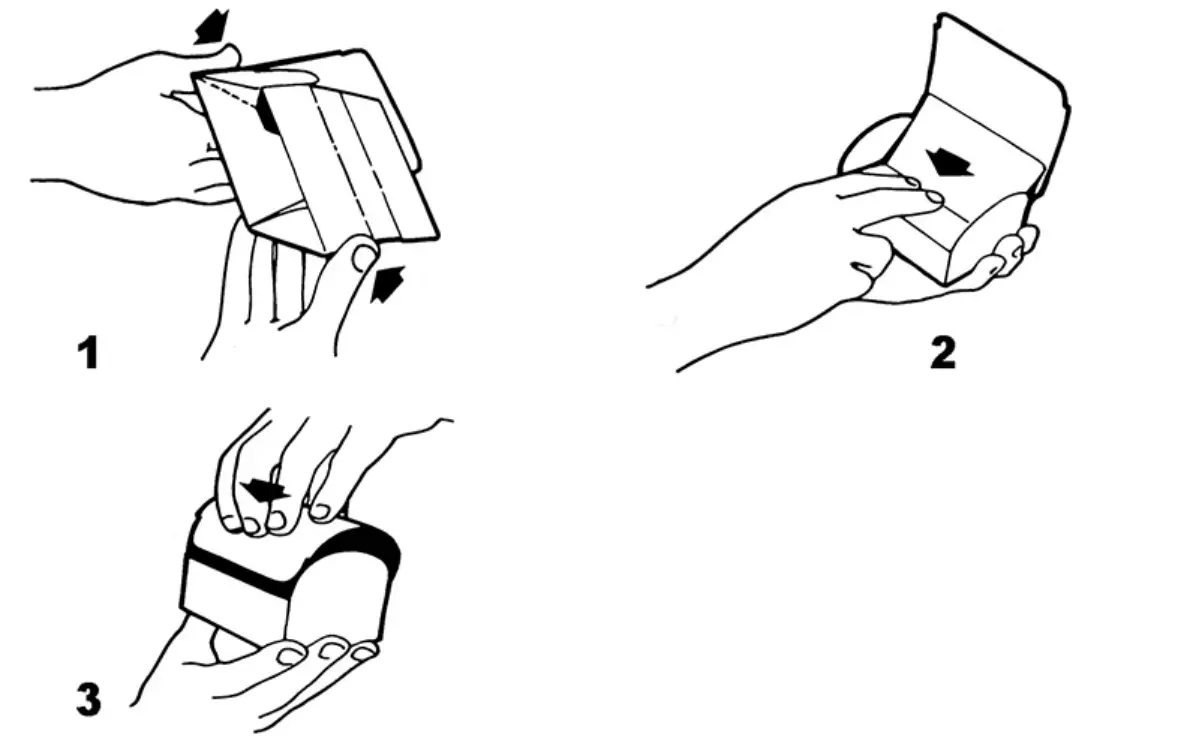 1

2

3