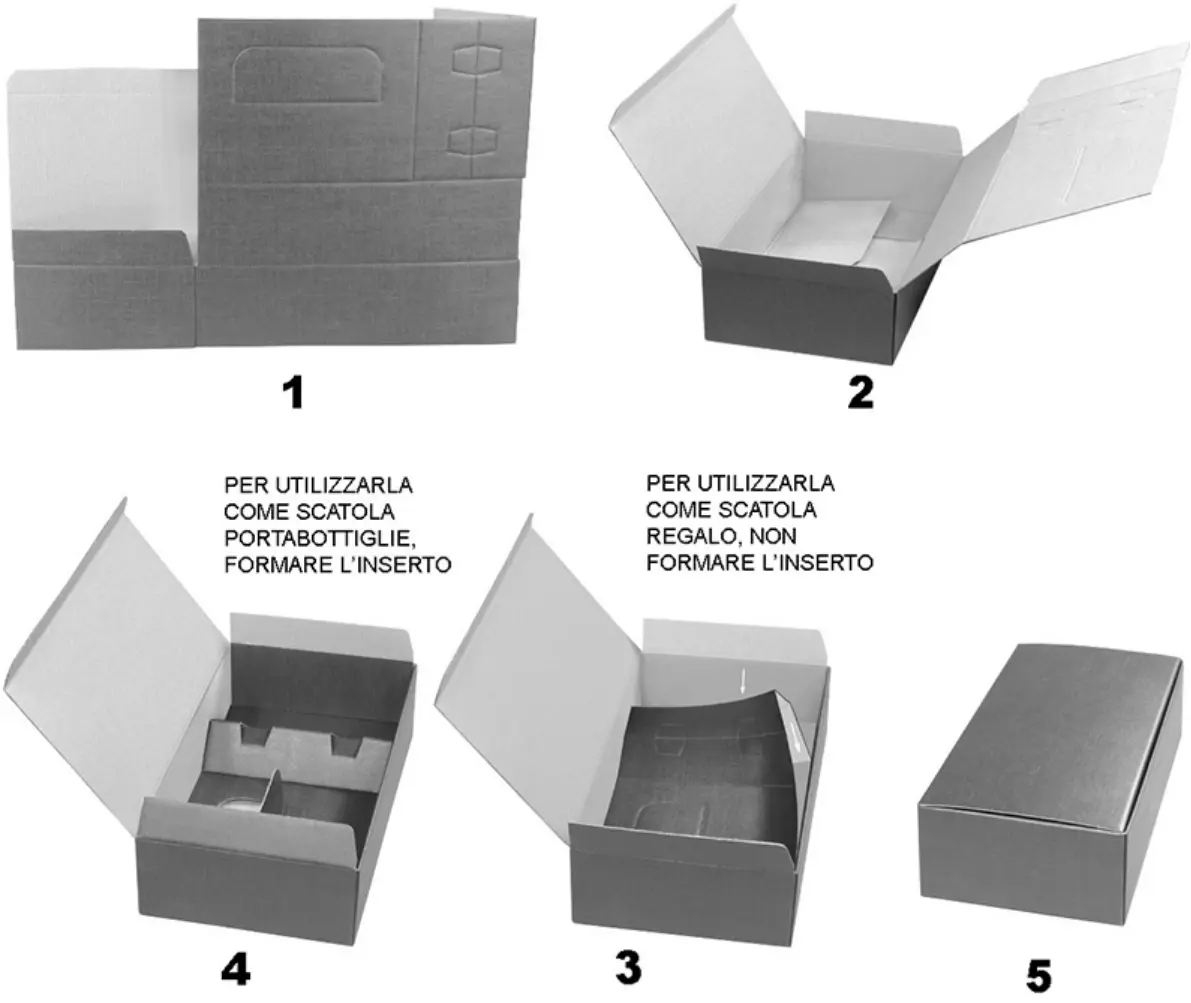 1

2

PER UTILIZZARLA COME SCATOLA PORTABOTTIGLIE, FORMARE L'INSERTO

PER UTILIZZARLA COME SCATOLA REGALO, NON FORMARE L'INSERTO

4

3

5