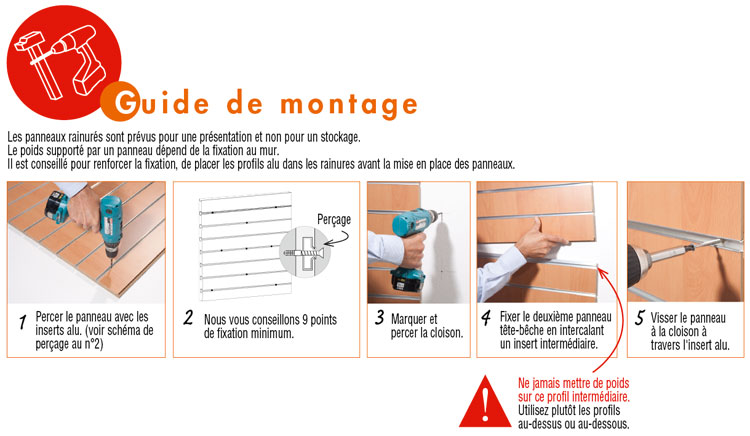 Guide de montage

Les panneaux rainurés sont prévus pour une présentation et non pour un stockage.
Le poids supporté par un panneau dépend de la fixation au mur.
Il est conseillé pour renforcer la fixation, de placer les profils alu dans les rainures avant la mise en place des panneaux.

Perçage

1 Percer le panneau avec les inserts alu. (voir schéma de perçage au n°2)

2 Nous vous conseillons 9 points de fixation minimum.

3 Marquer et percer la cloison.

4 Fixer le deuxième panneau tête-bêche en intercalant un insert intermédiaire.

5 Visser le panneau à la cloison à travers l'insert alu.

Ne jamais mettre de poids sur ce profil intermédiaire.
Utilisez plutôt les profils au-dessus ou au-dessous.