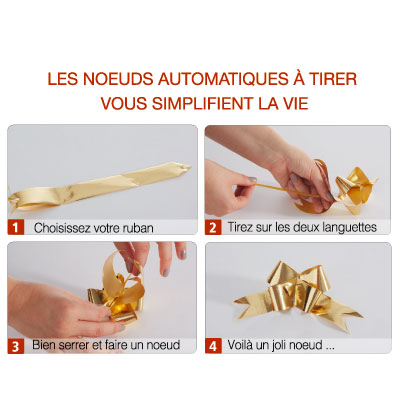 LES NOEUDS AUTOMATIQUES À TIRER
VOUS SIMPLIFIENT LA VIE

1 Choisissez votre ruban

2 Tirez sur les deux languettes

3 Bien serrer et faire un noeud

4 Voilà un joli noeud ...