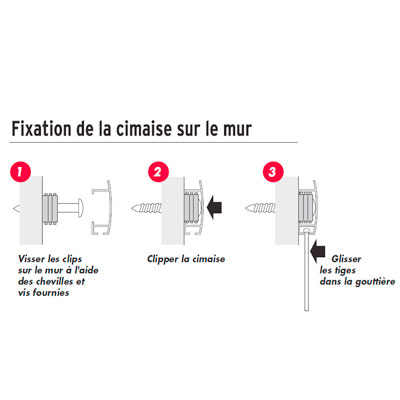 Fixation de la cimaise sur le mur

1

Visser les clips sur le mur à l'aide des chevilles et vis fournies

2

Clipper la cimaise

3

Glisser les tiges dans la gouttière