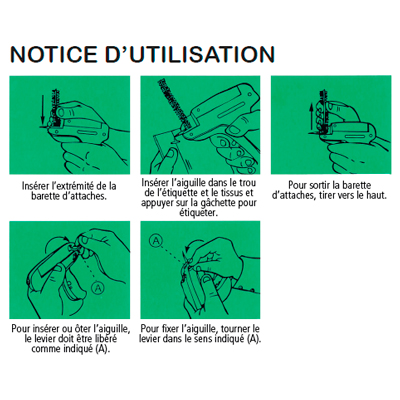 NOTICE D'UTILISATION

Insérer l'extrémité de la barette d'attaches.

Insérer l'aiguille dans le trou de l'étiquette et le tissus et appuyer sur la gâchette pour étiqueter.

Pour sortir la barette d'attaches, tirer vers le haut.

A

Pour insérer ou ôter l'aiguille, le levier doit être libéré comme indiqué (A).

A

Pour fixer l'aiguille, tourner le levier dans le sens indiqué (A).