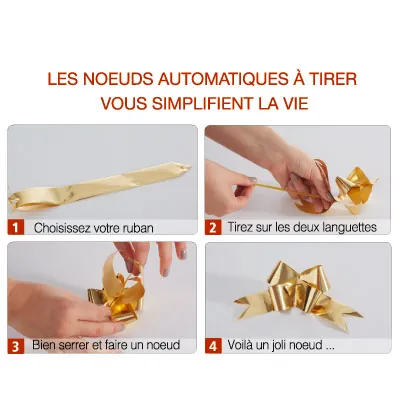 LES NOEUDS AUTOMATIQUES À TIRER VOUS SIMPLIFIENT LA VIE

1 Choisissez votre ruban

2 Tirez sur les deux languettes

3 Bien serrer et faire un noeud

4 Voilà un joli noeud ...